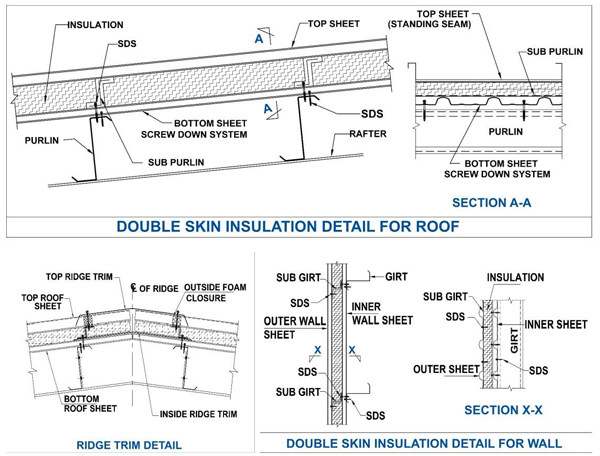 INSULATION

SDS

A

TOP SHEET

A

SDS

BOTTOM SHEET SCREW DOWN SYSTEM

PURLIN

RAFTER

SUB PURLIN

TOP SHEET (STANDING SEAM)

SUB PURLIN

PURLIN

BOTTOM SHEET SCREW DOWN SYSTEM

SECTION A-A

DOUBLE SKIN INSULATION DETAIL FOR ROOF

TOP RIDGE TRIM

℄ OF RIDGE

OUTSIDE FOAM CLOSURE

TOP ROOF SHEET

BOTTOM ROOF SHEET

INSIDE RIDGE TRIM

RIDGE TRIM DETAIL

SUB GIRT

GIRT

SDS

INNER WALL SHEET

OUTER WALL SHEET

X

X

SDS

SUB GIRT

SDS

INSULATION

SUB GIRT

SDS

INNER SHEET

GIRT

OUTER SHEET

SDS

SECTION X-X

DOUBLE SKIN INSULATION DETAIL FOR WALL